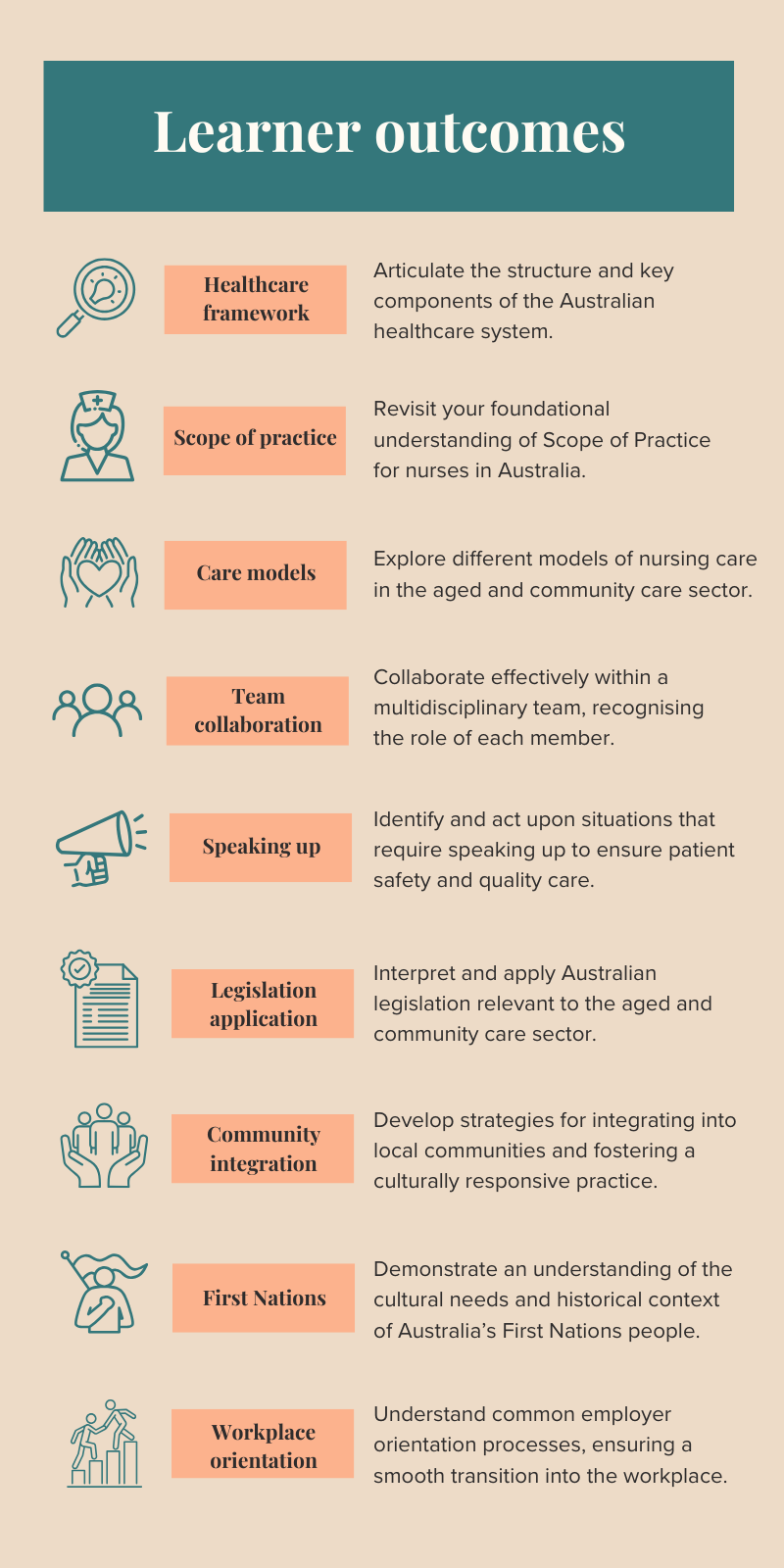 Learner outcomes

Healthcare framework

Articulate the structure and key components of the Australian healthcare system.

Scope of practice

Revisit your foundational understanding of Scope of Practice for nurses in Australia.

Care models

Explore different models of nursing care in the aged and community care sector.

Team collaboration

Collaborate effectively within a multidisciplinary team, recognising the role of each member.

Speaking up

Identify and act upon situations that require speaking up to ensure patient safety and quality care.

Legislation application

Interpret and apply Australian legislation relevant to the aged and community care sector.

Community integration

Develop strategies for integrating into local communities and fostering a culturally responsive practice.

First Nations

Demonstrate an understanding of the cultural needs and historical context of Australia's First Nations people.

Workplace orientation

Understand common employer orientation processes, ensuring a smooth transition into the workplace.